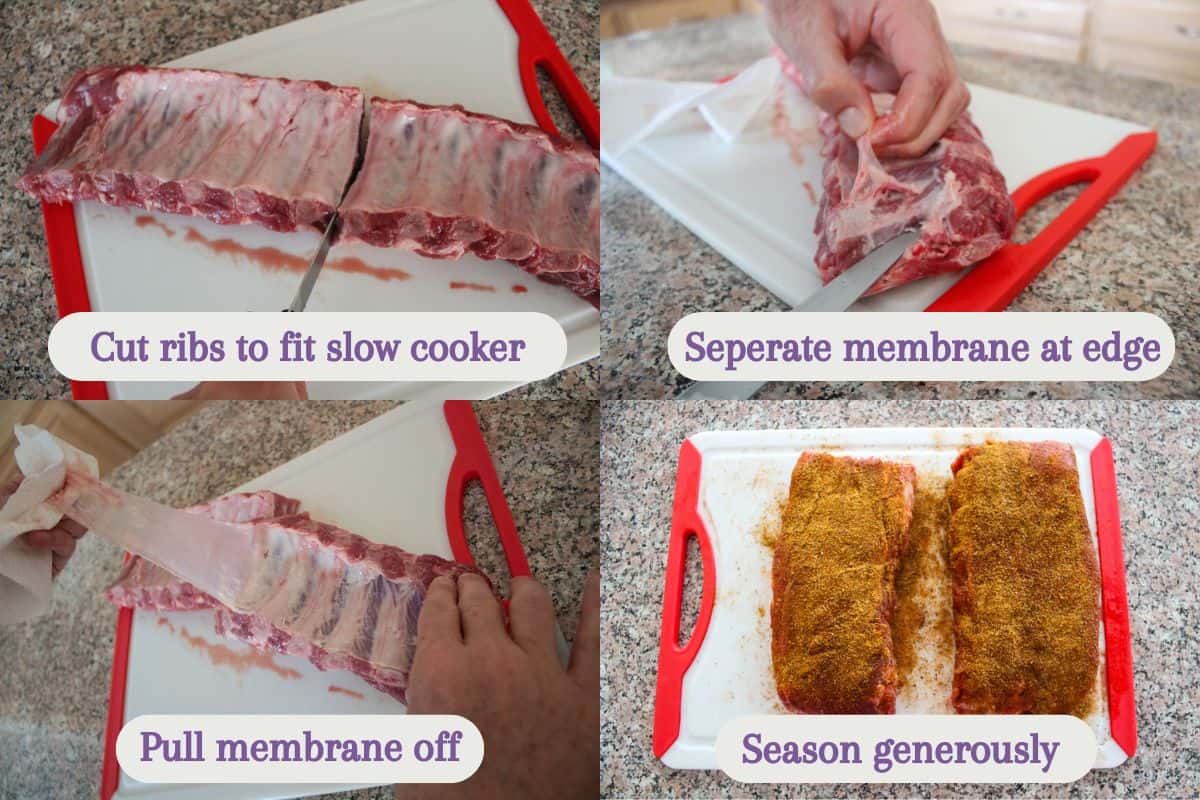 Cut ribs to fit slow cooker

Seperate membrane at edge

Pull membrane off

Season generously